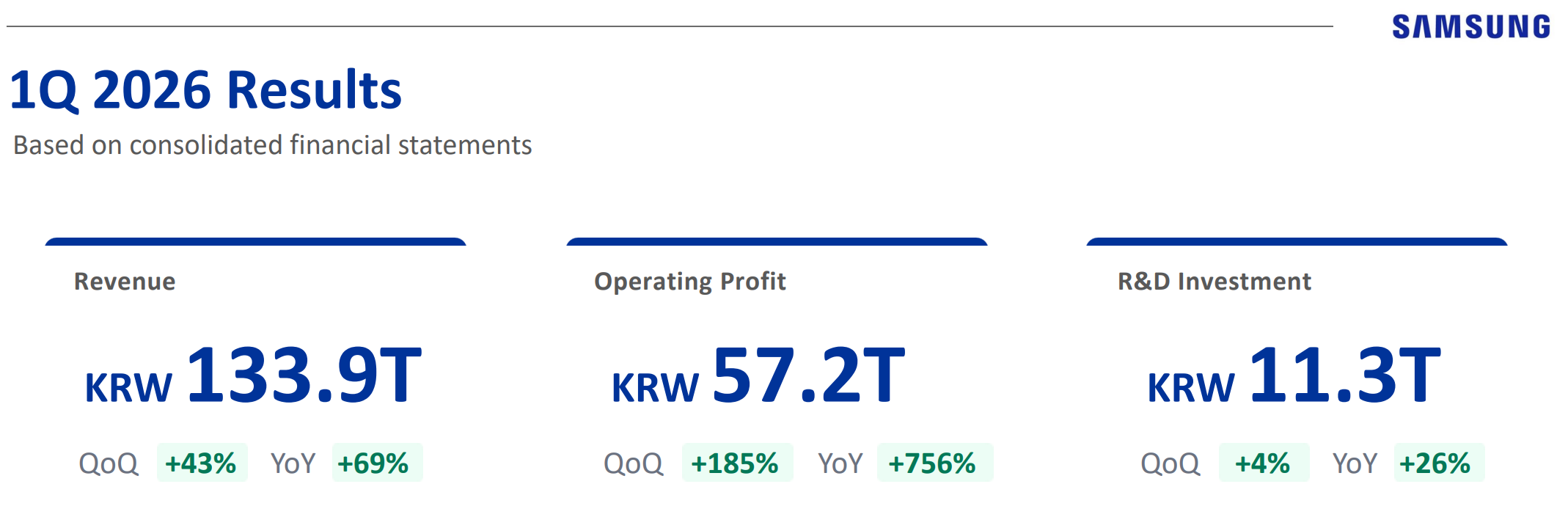 SAMSUNG

1Q 2026 Results

Based on consolidated financial statements

Revenue

KRW 133.9T

QoQ +43% YoY +69%

Operating Profit

KRW 57.2T

QoQ +185% YoY +756%

R&D Investment

KRW 11.3T

QoQ +4% YoY +26%